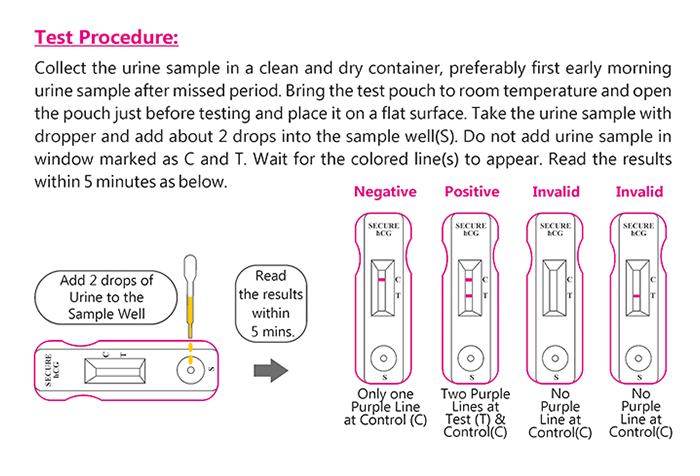 Test Procedure:

Collect the urine sample in a clean and dry container, preferably first early morning urine sample after missed period. Bring the test pouch to room temperature and open the pouch just before testing and place it on a flat surface. Take the urine sample with dropper and add about 2 drops into the sample well(S). Do not add urine sample in window marked as C and T. Wait for the colored line(s) to appear. Read the results within 5 minutes as below.

Add 2 drops of Urine to the Sample Well

SECURE hCG
C T
S

Read the results within 5 mins.

Negative
SECURE hCG
C T
S
Only one Purple Line at Control (C)

Positive
SECURE hCG
C T
S
Two Purple Lines at Test (T) & Control(C)

Invalid
SECURE hCG
C T
S
No Purple Line at Control(C)

Invalid
SECURE hCG
C T
S
No Purple Line at Control(C)